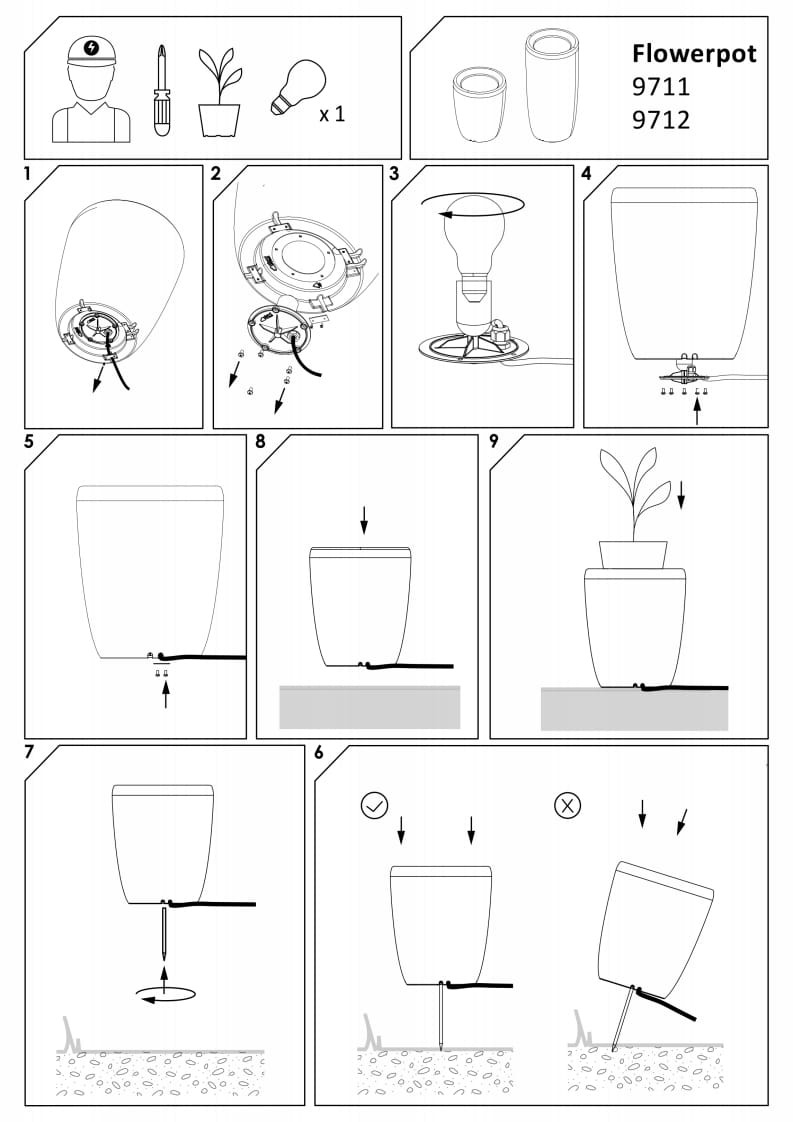 x 1

Flowerpot
9711
9712

1

2

3

4

5

8

9

7

6