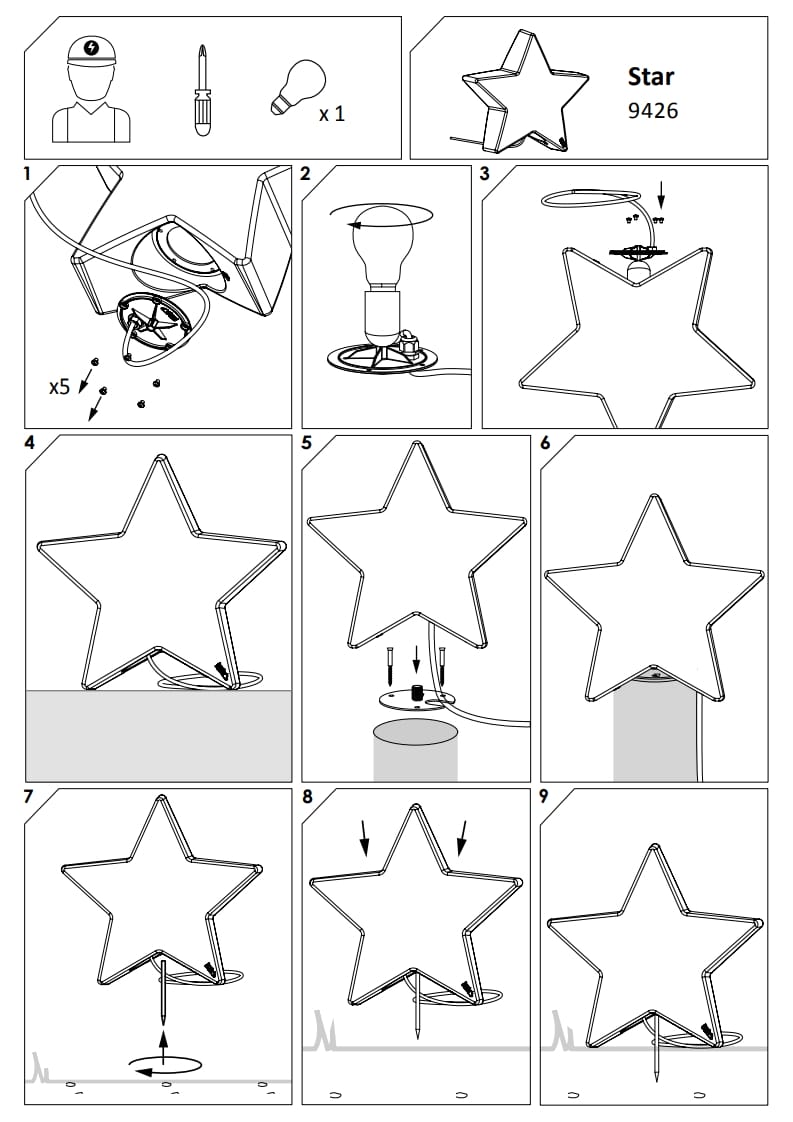 x 1

Star
9426

1
x5

2

3

4

5

6

7

8

9