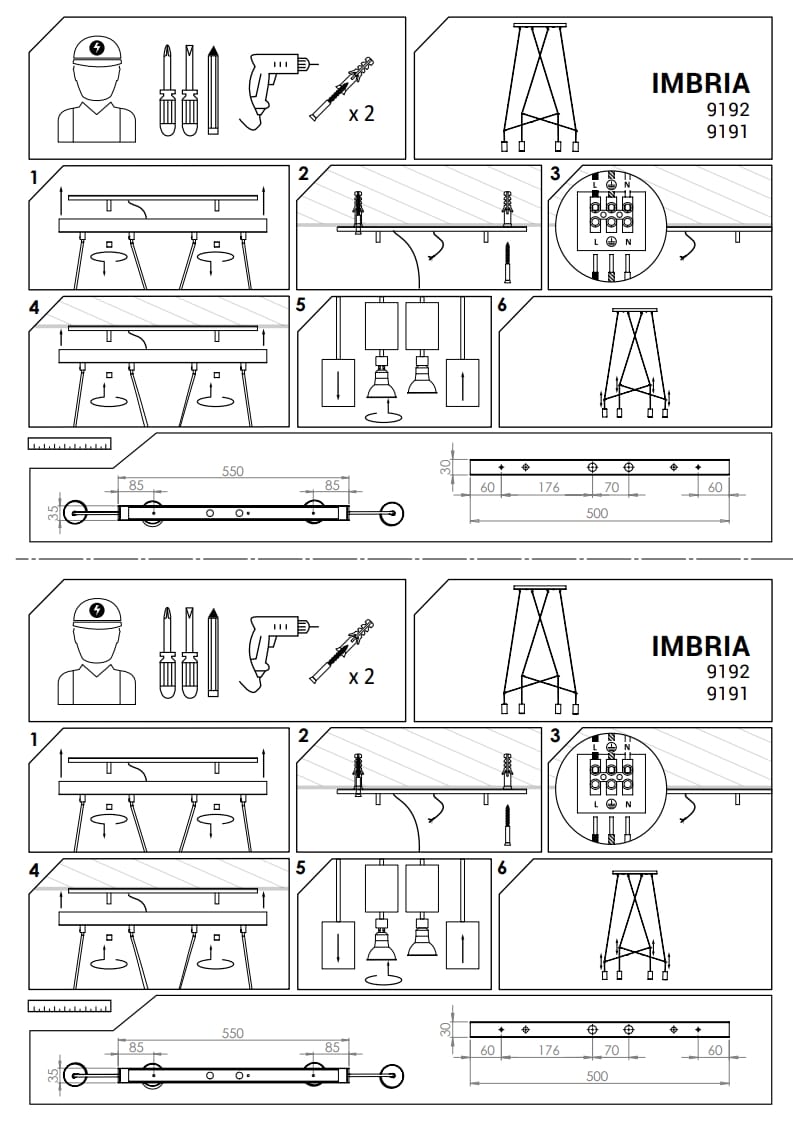 x 2

IMBRIA
9192
9191

1

2

3

L N
L N

4

5

6

550
85
85
35

30
60
176
70
60
500

x 2

IMBRIA
9192
9191

1

2

3

L N
L N

4

5

6

550
85
85
35

30
60
176
70
60
500