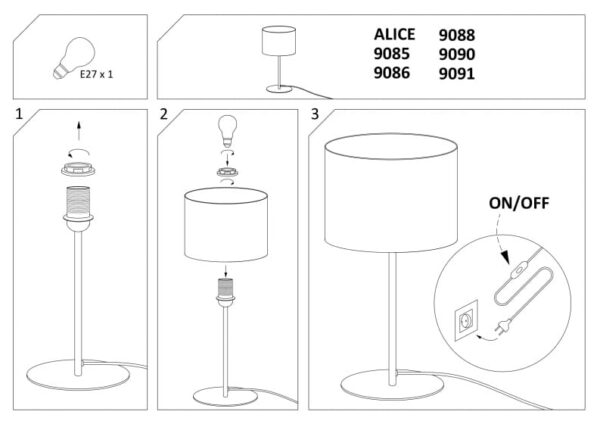 E27 x 1

ALICE
9085
9086

9088
9090
9091

1

2

3

ON/OFF