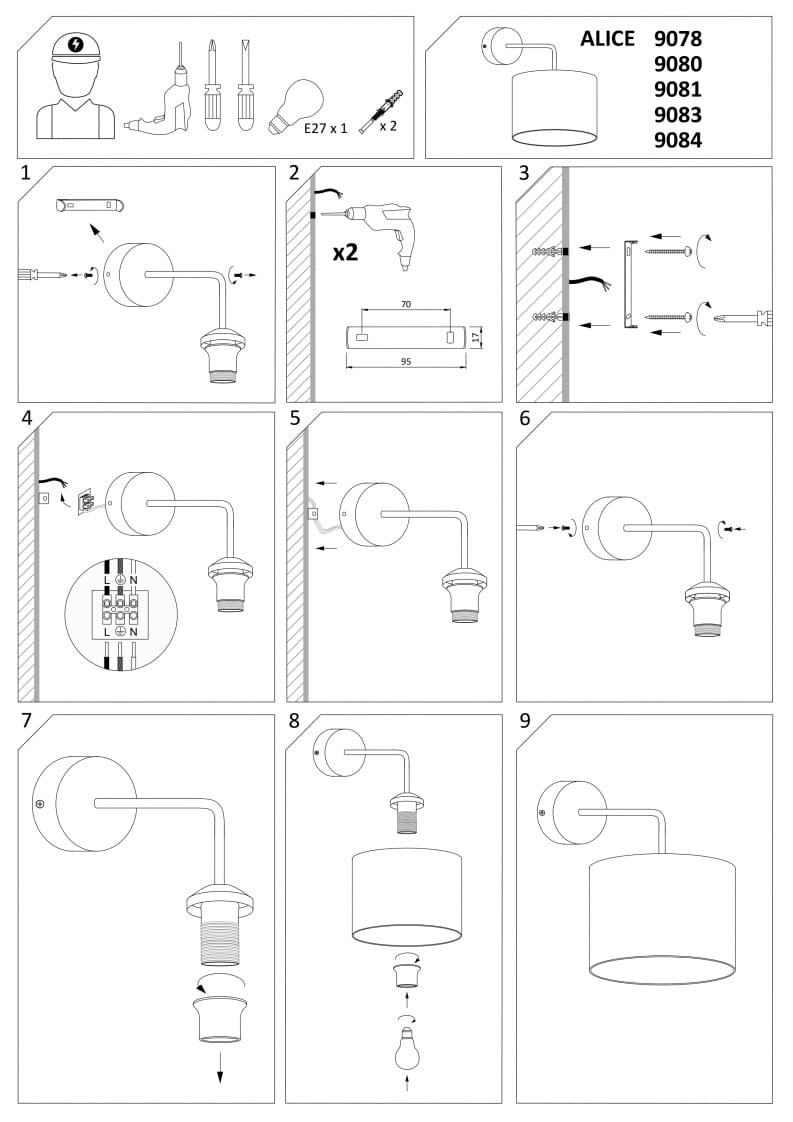 E27 x 1
x 2

ALICE 9078
9080
9081
9083
9084

1

2
x2
70
17
95

3

4
L
N
L
N

5

6

7

8

9