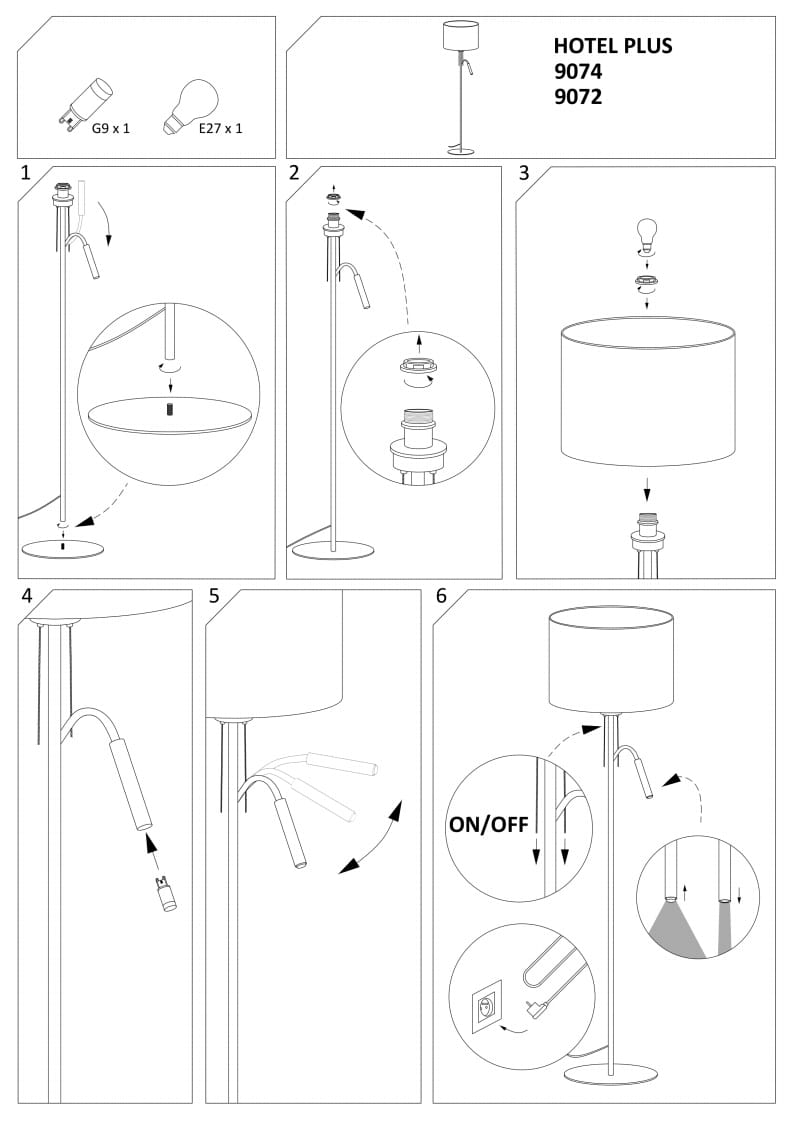 G9 x 1
E27 x 1

HOTEL PLUS
9074
9072

1

2

3

4

5

6

ON/OFF