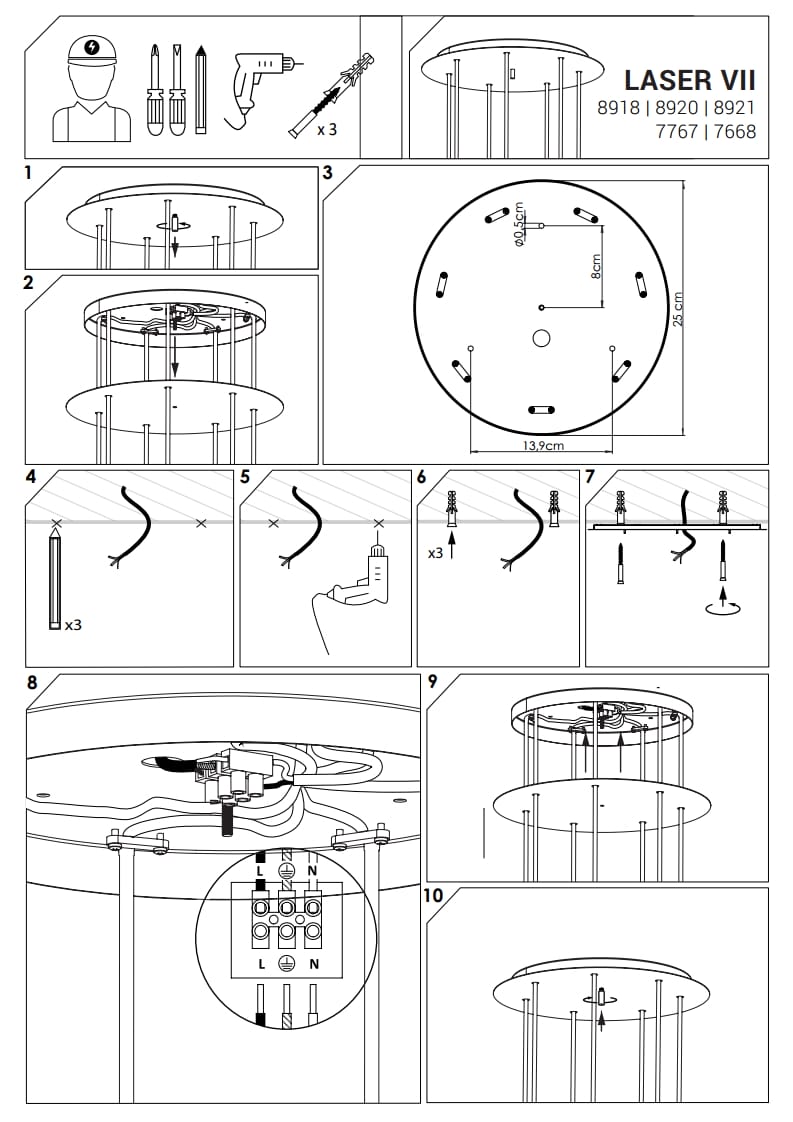 x 3

LASER VII
8918 | 8920 | 8921
7767 | 7668

1

2

3

ø0,5cm

8cm

25 cm

13,9cm

4

x3

5

6

x3

7

8

L
N
L
N

9

10