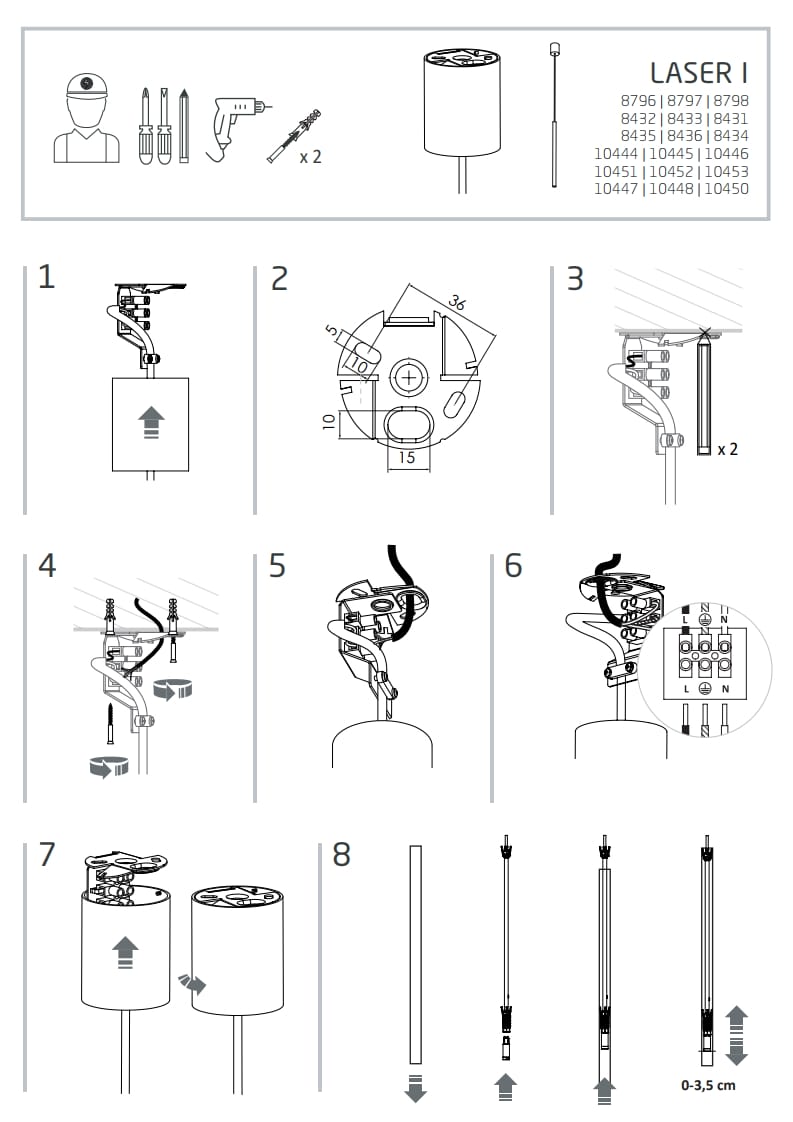 x 2

LASER I
8796 | 8797 | 8798
8432 | 8433 | 8431
8435 | 8436 | 8434
10444 | 10445 | 10446
10451 | 10452 | 10453
10447 | 10448 | 10450

1

2

36
5
10
10
15

3

x 2

4

5

6

L N
L N

7

8

0-3,5 cm