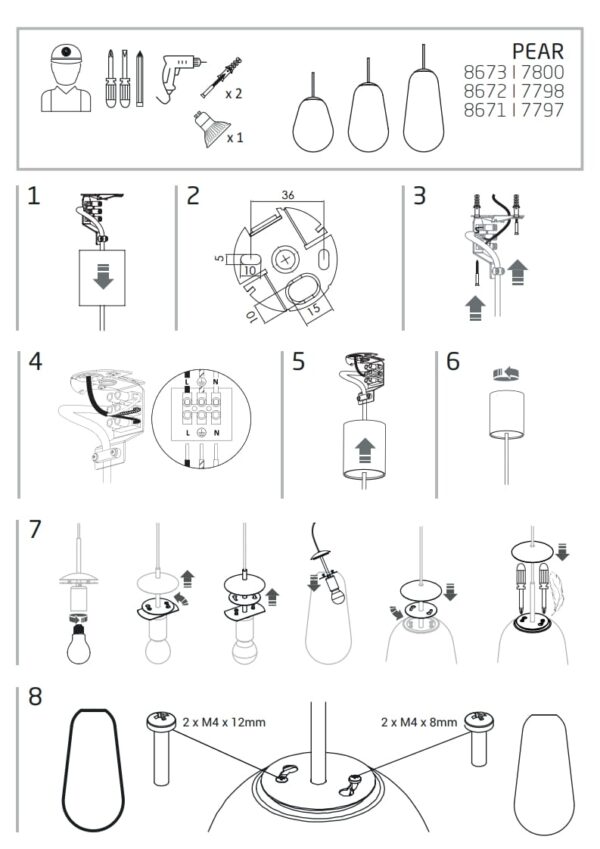 x 2

x 1

PEAR
8673 | 7800
8672 | 7798
8671 | 7797

1

2

36

5

10

10

15

3

4

L N

L N

5

6

7

8

2 x M4 x 12mm

2 x M4 x 8mm