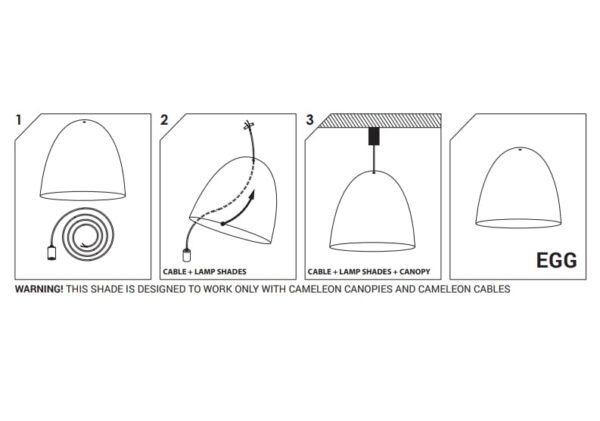 1

2

CABLE + LAMP SHADES

3

CABLE + LAMP SHADES + CANOPY

EGG

WARNING! THIS SHADE IS DESIGNED TO WORK ONLY WITH CAMELEON CANOPIES AND CAMELEON CABLES