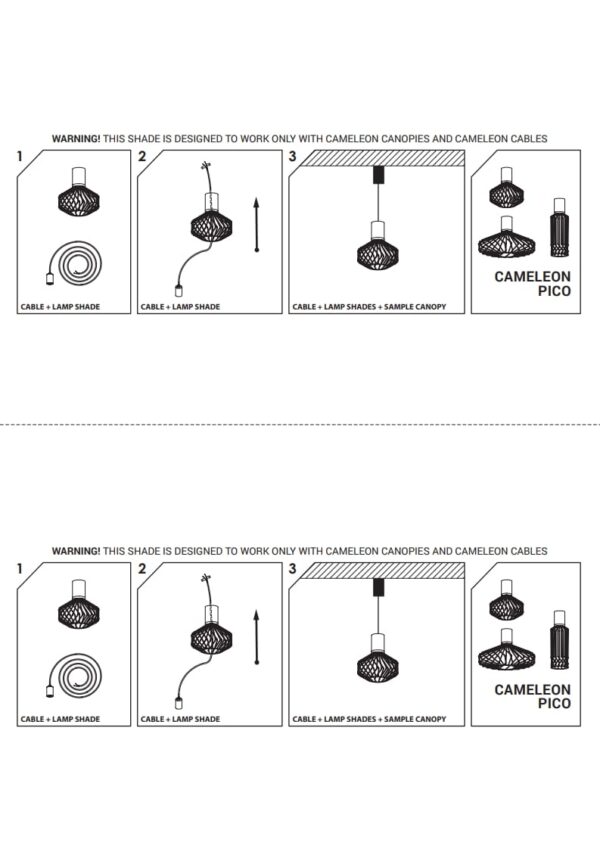 WARNING! THIS SHADE IS DESIGNED TO WORK ONLY WITH CAMELEON CANOPIES AND CAMELEON CABLES

1

CABLE + LAMP SHADE

2

CABLE + LAMP SHADE

3

CABLE + LAMP SHADES + SAMPLE CANOPY

CAMELEON PICO

WARNING! THIS SHADE IS DESIGNED TO WORK ONLY WITH CAMELEON CANOPIES AND CAMELEON CABLES

1

CABLE + LAMP SHADE

2

CABLE + LAMP SHADE

3

CABLE + LAMP SHADES + SAMPLE CANOPY

CAMELEON PICO