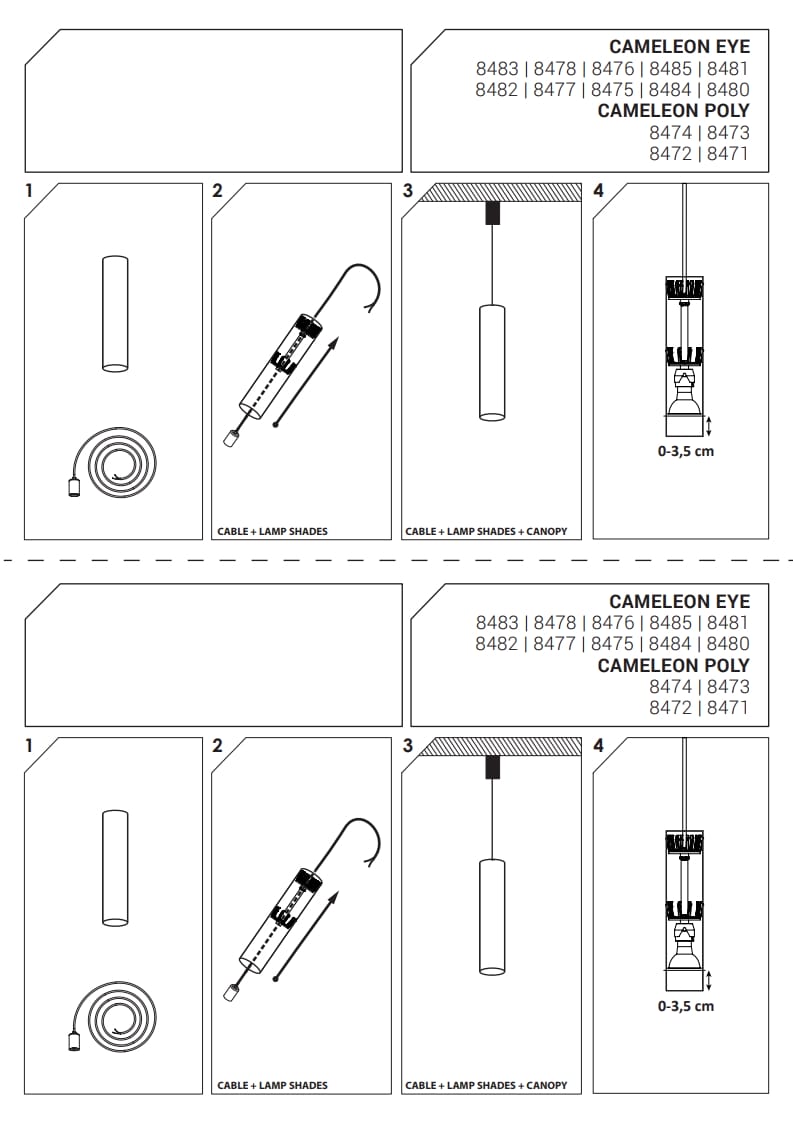 CAMELEON EYE
8483 | 8478 | 8476 | 8485 | 8481
8482 | 8477 | 8475 | 8484 | 8480
CAMELEON POLY
8474 | 8473
8472 | 8471

1

2

CABLE + LAMP SHADES

3

CABLE + LAMP SHADES + CANOPY

4

0-3,5 cm

CAMELEON EYE
8483 | 8478 | 8476 | 8485 | 8481
8482 | 8477 | 8475 | 8484 | 8480
CAMELEON POLY
8474 | 8473
8472 | 8471

1

2

CABLE + LAMP SHADES

3

CABLE + LAMP SHADES + CANOPY

4

0-3,5 cm