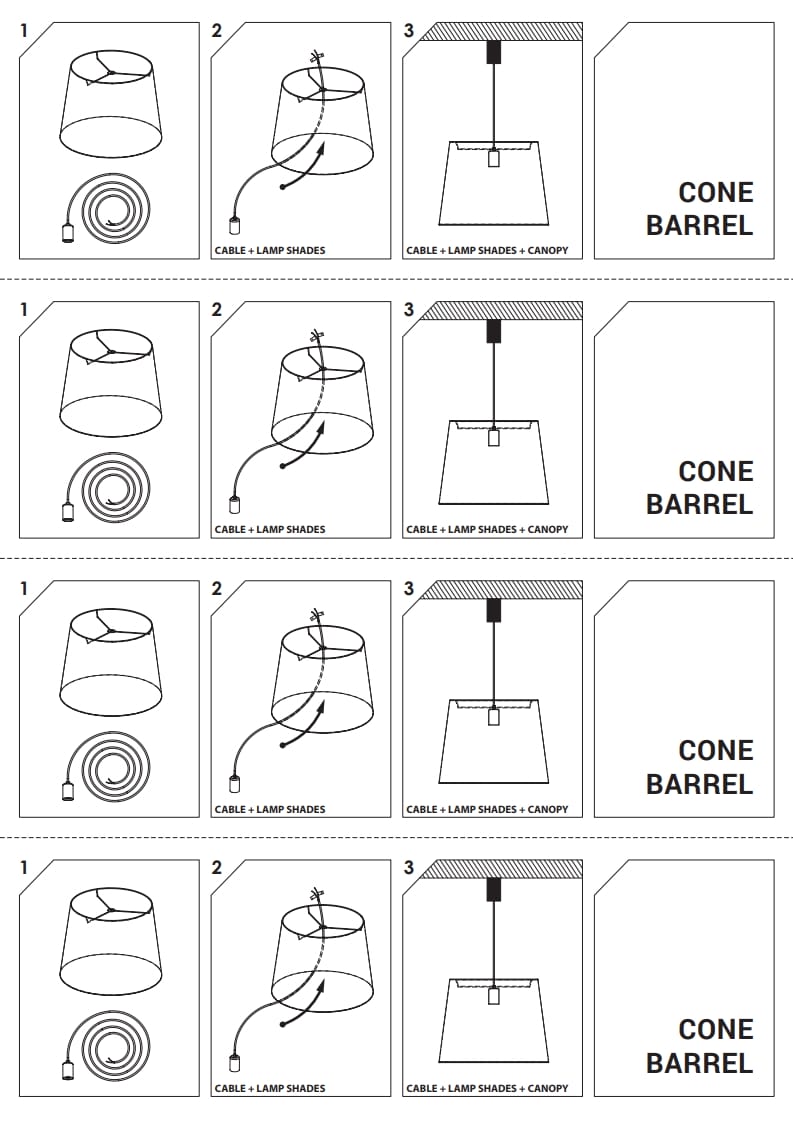 1

2

CABLE + LAMP SHADES

3

CABLE + LAMP SHADES + CANOPY

CONE
BARREL

1

2

CABLE + LAMP SHADES

3

CABLE + LAMP SHADES + CANOPY

CONE
BARREL

1

2

CABLE + LAMP SHADES

3

CABLE + LAMP SHADES + CANOPY

CONE
BARREL

1

2

CABLE + LAMP SHADES

3

CABLE + LAMP SHADES + CANOPY

CONE
BARREL