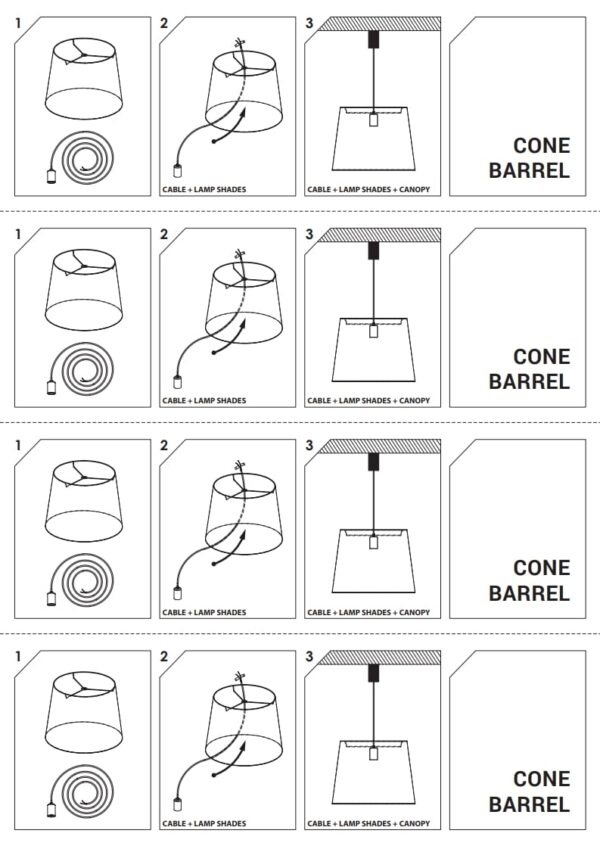 1

2

CABLE + LAMP SHADES

3

CABLE + LAMP SHADES + CANOPY

CONE
BARREL

1

2

CABLE + LAMP SHADES

3

CABLE + LAMP SHADES + CANOPY

CONE
BARREL

1

2

CABLE + LAMP SHADES

3

CABLE + LAMP SHADES + CANOPY

CONE
BARREL

1

2

CABLE + LAMP SHADES

3

CABLE + LAMP SHADES + CANOPY

CONE
BARREL