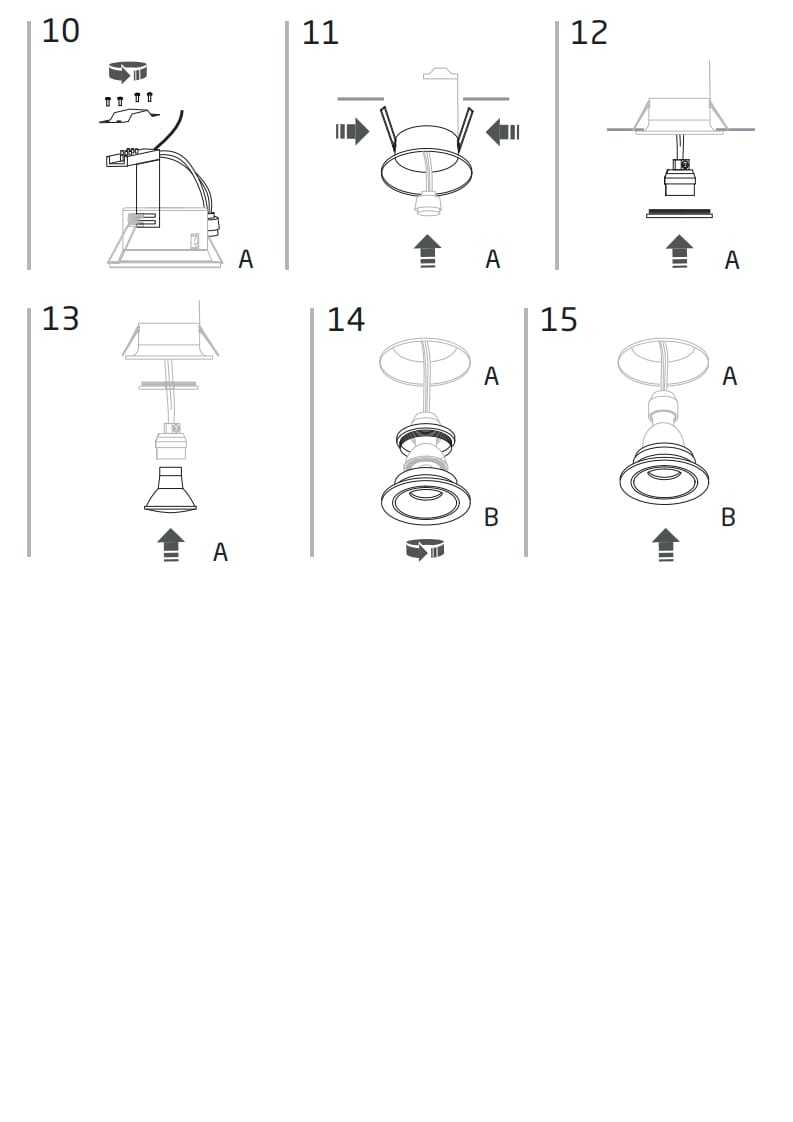 10

A

11

A

12

A

13

A

14

A

B

15

A

B