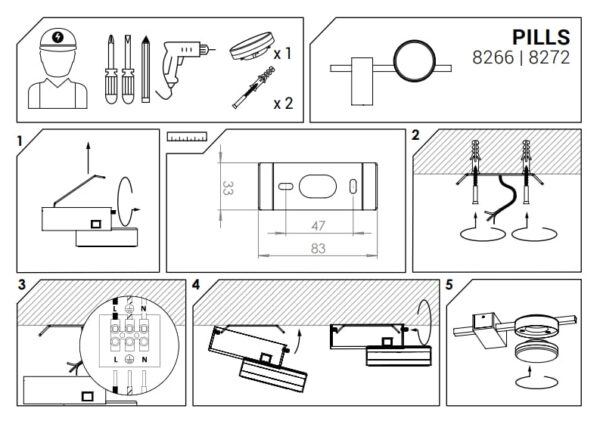 x 1

x 2

PILLS
8266 | 8272

1

33

47

83

2

3

L N

L N

4

5