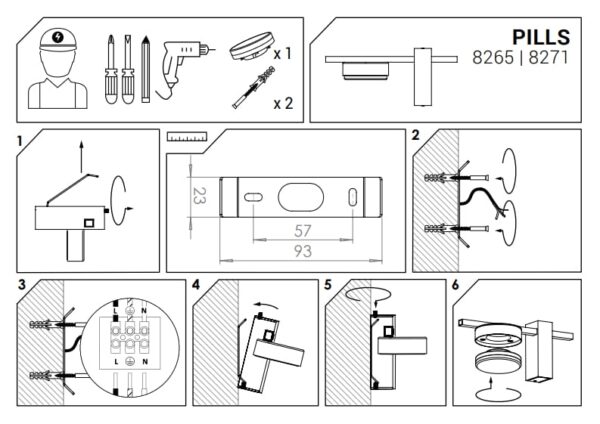 x 1

x 2

PILLS
8265 | 8271

1

23

57

93

2

3

L N

L N

4

5

6