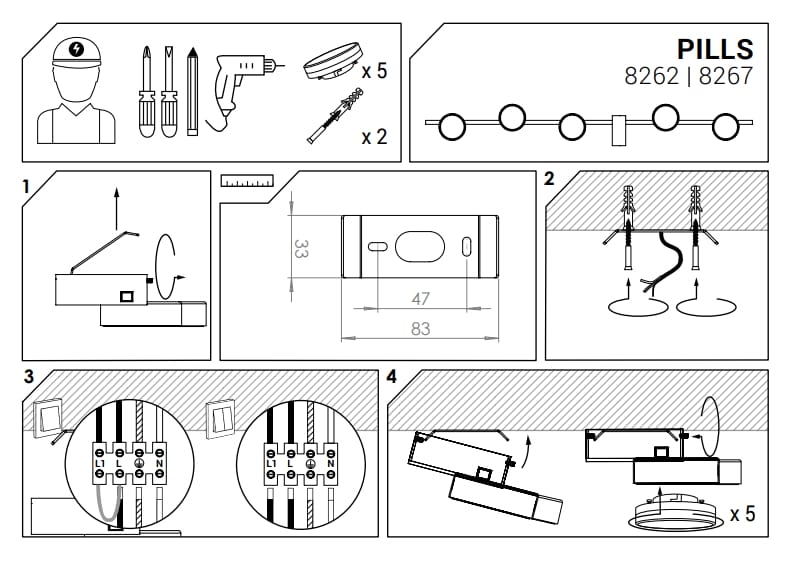 x 5

x 2

PILLS
8262 | 8267

1

33

47

83

2

3

L1 L N

L1 L N

4

x 5