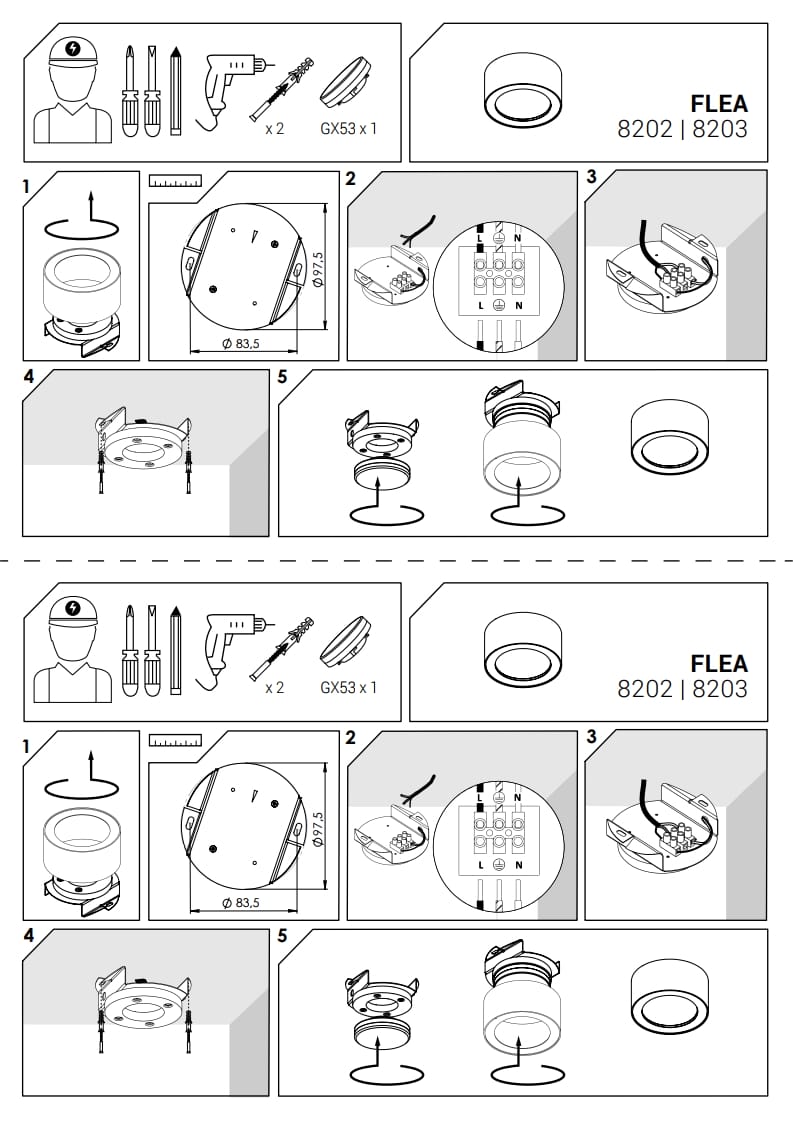 x 2 GX53 x 1

FLEA
8202 | 8203

1

Ø 97,5

Ø 83,5

2

L N

L N

3

4

5

x 2 GX53 x 1

FLEA
8202 | 8203

1

Ø 97,5

Ø 83,5

2

L N

L N

3

4

5