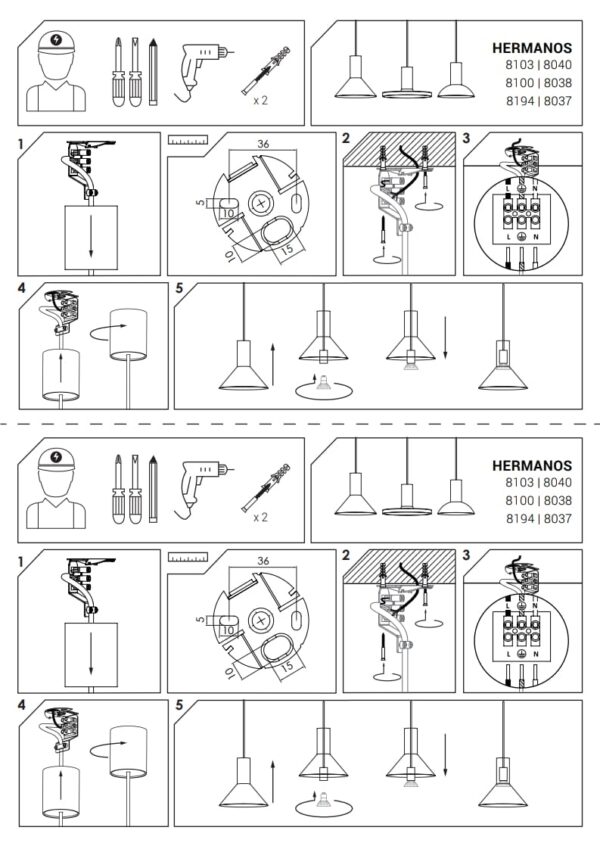 x 2

HERMANOS
8103 | 8040
8100 | 8038
8194 | 8037

1

36
5
10
10
15

2

3
L N
L N

4

5

x 2

HERMANOS
8103 | 8040
8100 | 8038
8194 | 8037

1

36
5
10
10
15

2

3
L N
L N

4

5