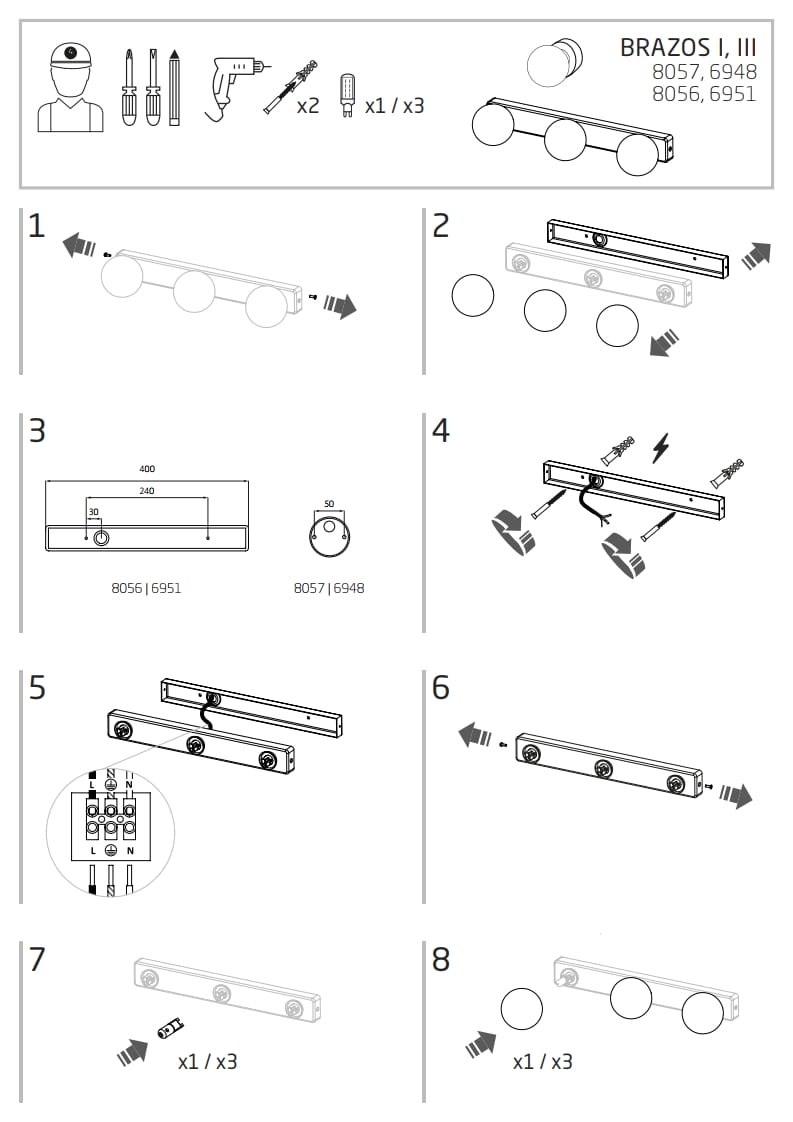 x2 x1 / x3

BRAZOS I, III
8057, 6948
8056, 6951

1

2

3

400
240
30

50

8056 | 6951

8057 | 6948

4

5

L N
L N

6

7

x1 / x3

8

x1 / x3