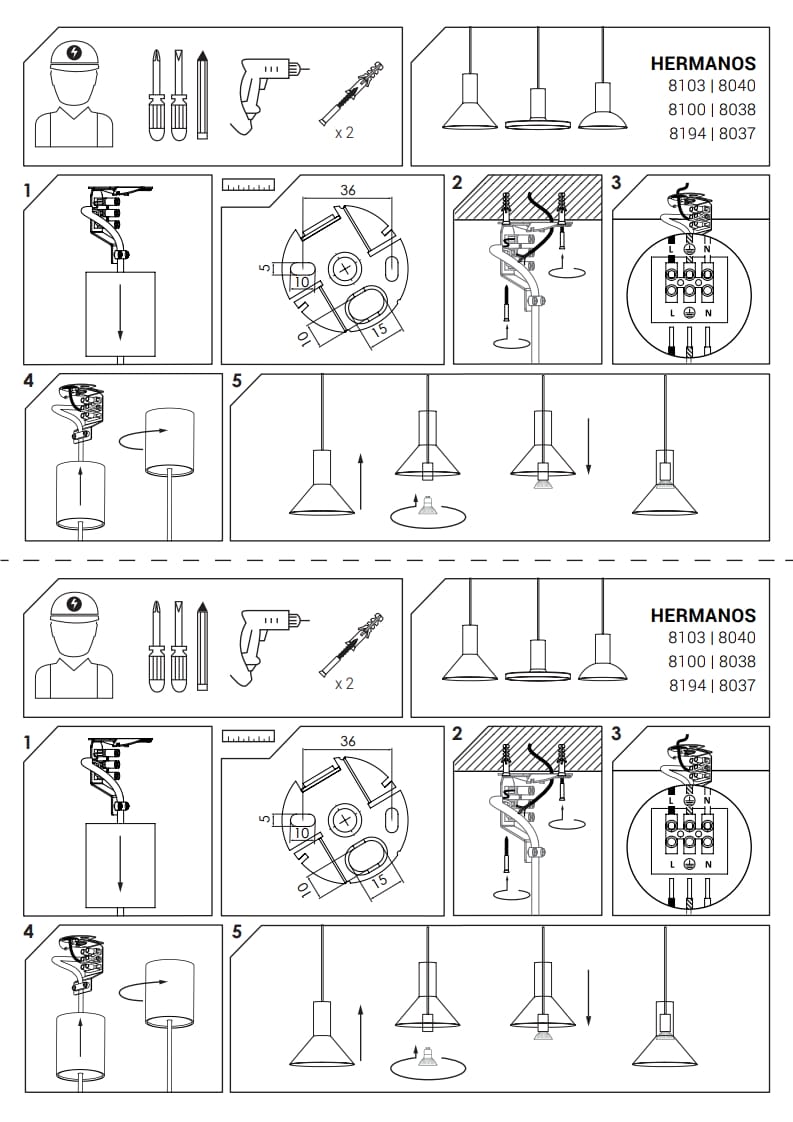 x 2

HERMANOS
8103 | 8040
8100 | 8038
8194 | 8037

1

36
5
10
10
15

2

3

L N
L N

4

5

x 2

HERMANOS
8103 | 8040
8100 | 8038
8194 | 8037

1

36
5
10
10
15

2

3

L N
L N

4

5