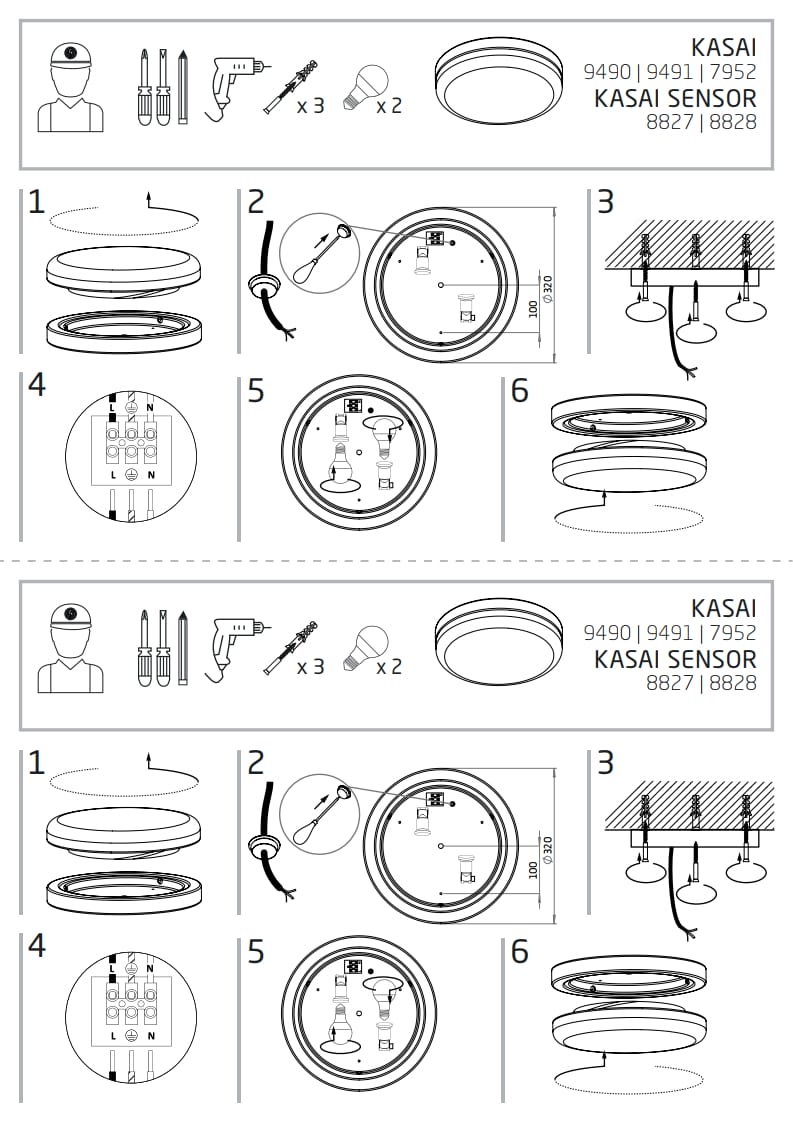 x 3
x 2
KASAI
9490 | 9491 | 7952
KASAI SENSOR
8827 | 8828

1
2
100
Ø 320
3
4
L
N
L
N
5
6

x 3
x 2
KASAI
9490 | 9491 | 7952
KASAI SENSOR
8827 | 8828

1
2
100
Ø 320
3
4
L
N
L
N
5
6