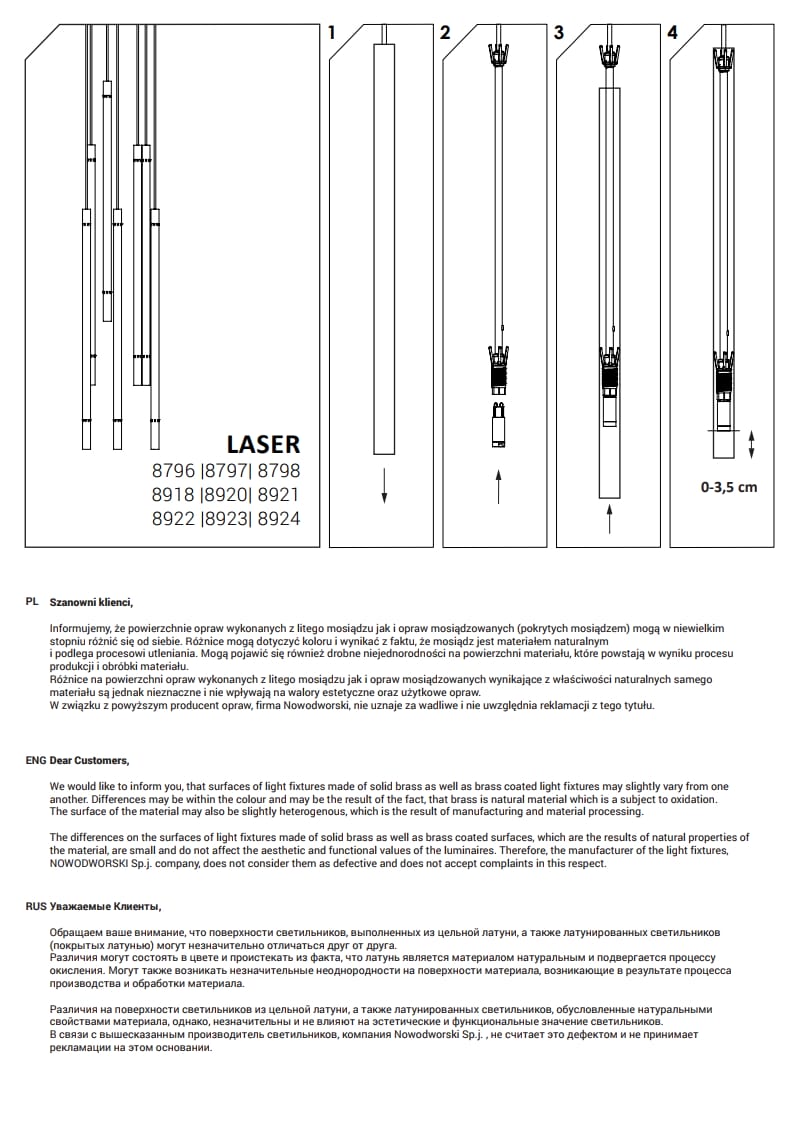 LASER
8796 |8797| 8798
8918 |8920| 8921
8922 |8923| 8924

1

2

3

4

0-3,5 cm

PL Szanowni klienci,

Informujemy, że powierzchnie opraw wykonanych z litego mosiądzu jak i opraw mosiądzowanych (pokrytych mosiądzem) mogą w niewielkim stopniu różnić się od siebie. Różnice mogą dotyczyć koloru i wynikać z faktu, że mosiądz jest materiałem naturalnym i podlega procesowi utleniania. Mogą pojawić się również drobne niejednorodności na powierzchni materiału, które powstają w wyniku procesu produkcji i obróbki materiału.
Różnice na powierzchni opraw wykonanych z litego mosiądzu jak i opraw mosiądzowanych wynikające z właściwości naturalnych samego materiału są jednak nieznaczne i nie wpływają na walory estetyczne oraz użytkowe opraw.
W związku z powyższym producent opraw, firma Nowodworski, nie uznaje za wadliwe i nie uwzględnia reklamacji z tego tytułu.

ENG Dear Customers,

We would like to inform you, that surfaces of light fixtures made of solid brass as well as brass coated light fixtures may slightly vary from one another. Differences may be within the colour and may be the result of the fact, that brass is natural material which is a subject to oxidation. The surface of the material may also be slightly heterogenous, which is the result of manufacturing and material processing.

The differences on the surfaces of light fixtures made of solid brass as well as brass coated surfaces, which are the results of natural properties of the material, are small and do not affect the aesthetic and functional values of the luminaires. Therefore, the manufacturer of the light fixtures, NOWODWORSKI Sp.j. company, does not consider them as defective and does not accept complaints in this respect.

RUS Уважаемые Клиенты,

Обращаем ваше внимание, что поверхности светильников, выполненных из цельной латуни, а также латунированных светильников (покрытых латунью) могут незначительно отличаться друг от друга.
Различия могут состоять в цвете и проистекать из факта, что латунь является материалом натуральным и подвергается процессу окисления. Могут также возникать незначительные неоднородности на поверхности материала, возникающие в результате процесса производства и обработки материала.

Различия на поверхности светильников из цельной латуни, а также латунированных светильников, обусловленные натуральными свойствами материала, однако, незначительны и не влияют на эстетические и функциональные значение светильников.
В связи с вышесказанным производитель светильников, компания Nowodworski Sp.j. , не считает это дефектом и не принимает рекламации на этом основании.