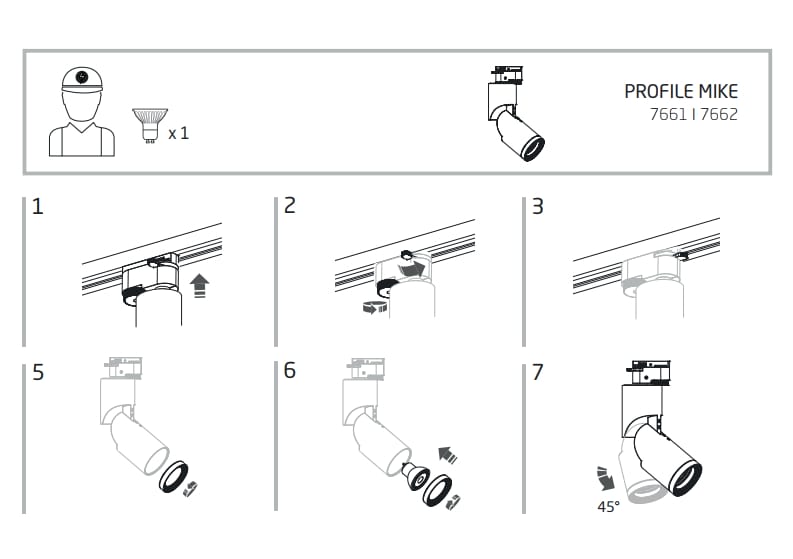 x 1

PROFILE MIKE
7661 I 7662

1

2

3

5

6

7

45°