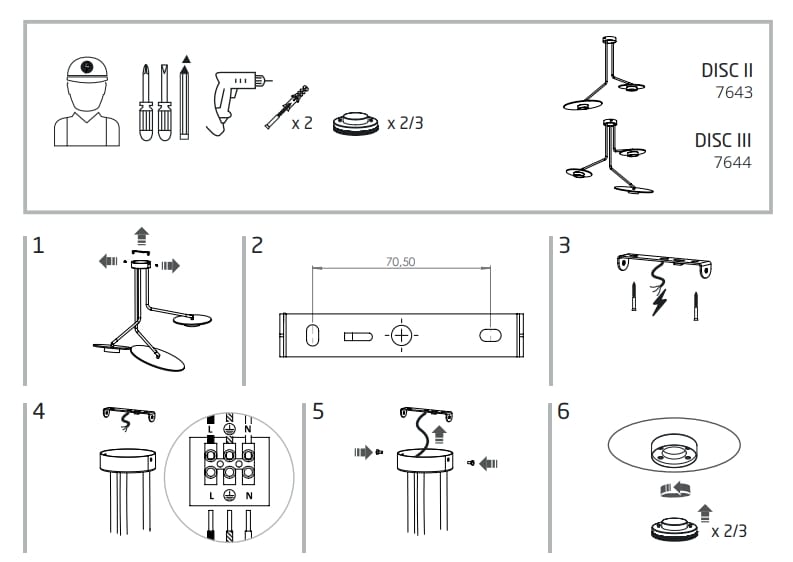 x 2

x 2/3

DISC II
7643

DISC III
7644

1

2

70,50

3

4

L N

L N

5

6

x 2/3