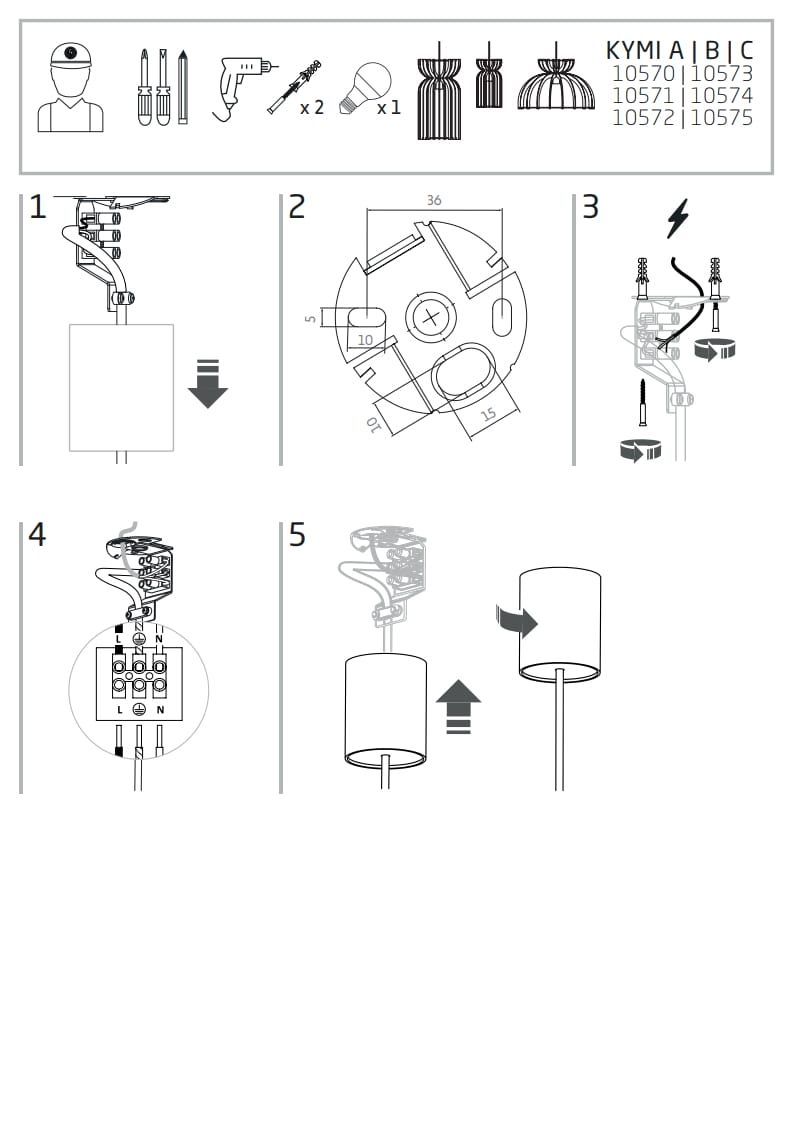 x 2 x 1

KYMI A | B | C
10570 | 10573
10571 | 10574
10572 | 10575

1

2

36

5

10

10

15

3

4

L N

L N

5