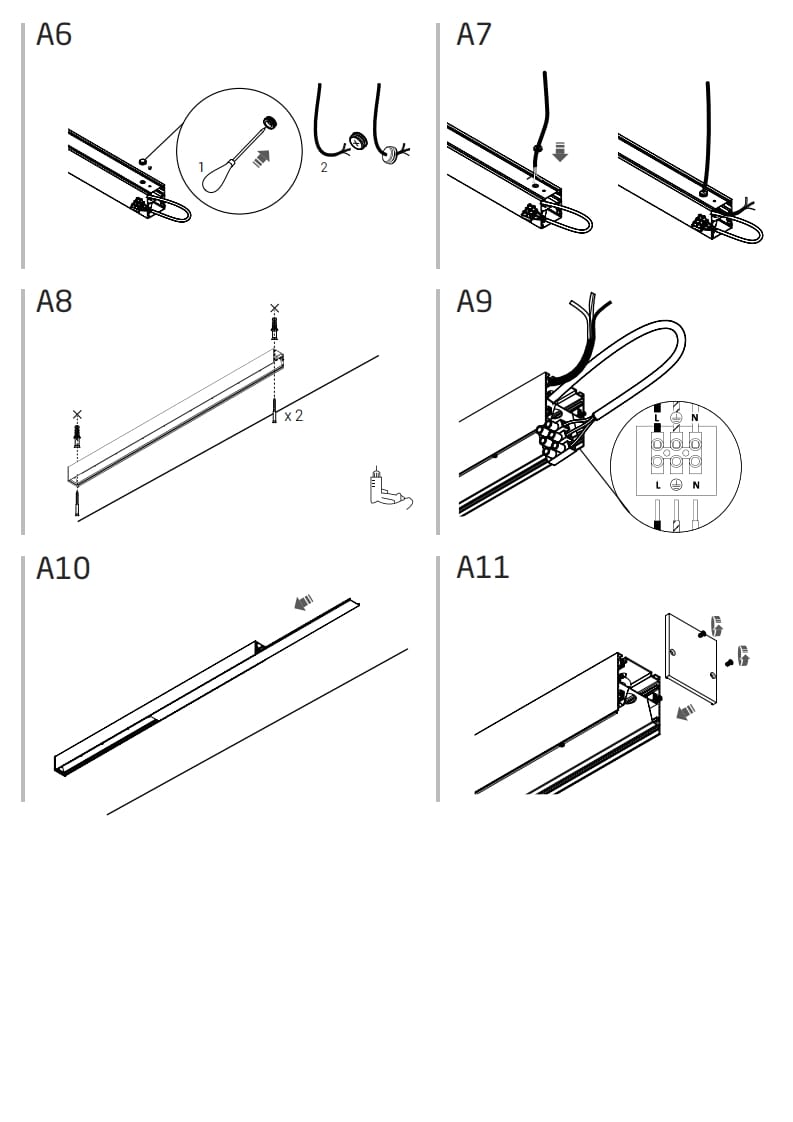 A6

1

2

A7

A8

x 2

A9

L

N

L

N

A10

A11