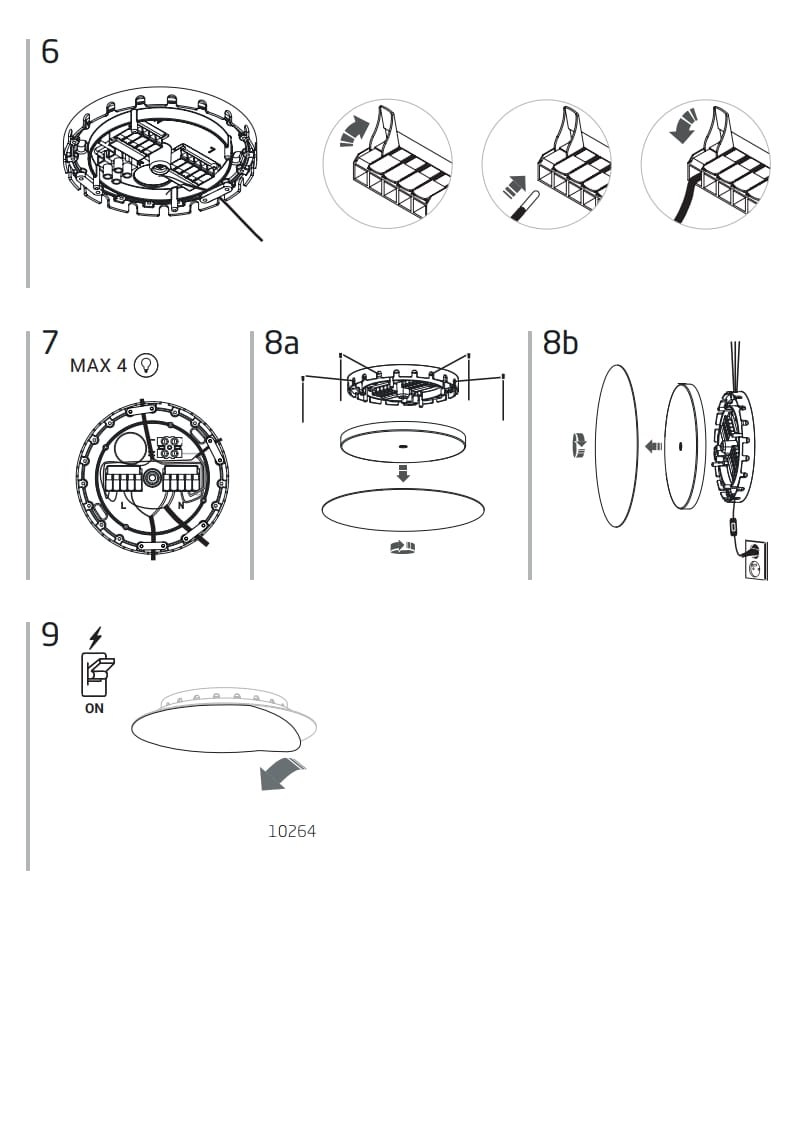 6

7

MAX 4

L N

8a

8b

9

ON

10264