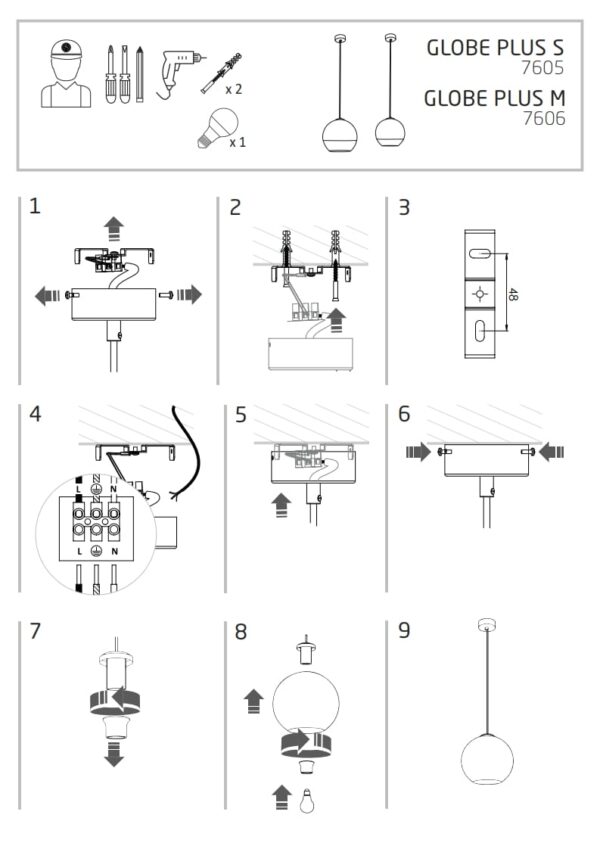 x 2

x 1

GLOBE PLUS S
7605
GLOBE PLUS M
7606

1

2

3

48

4

L N

L N

5

6

7

8

9