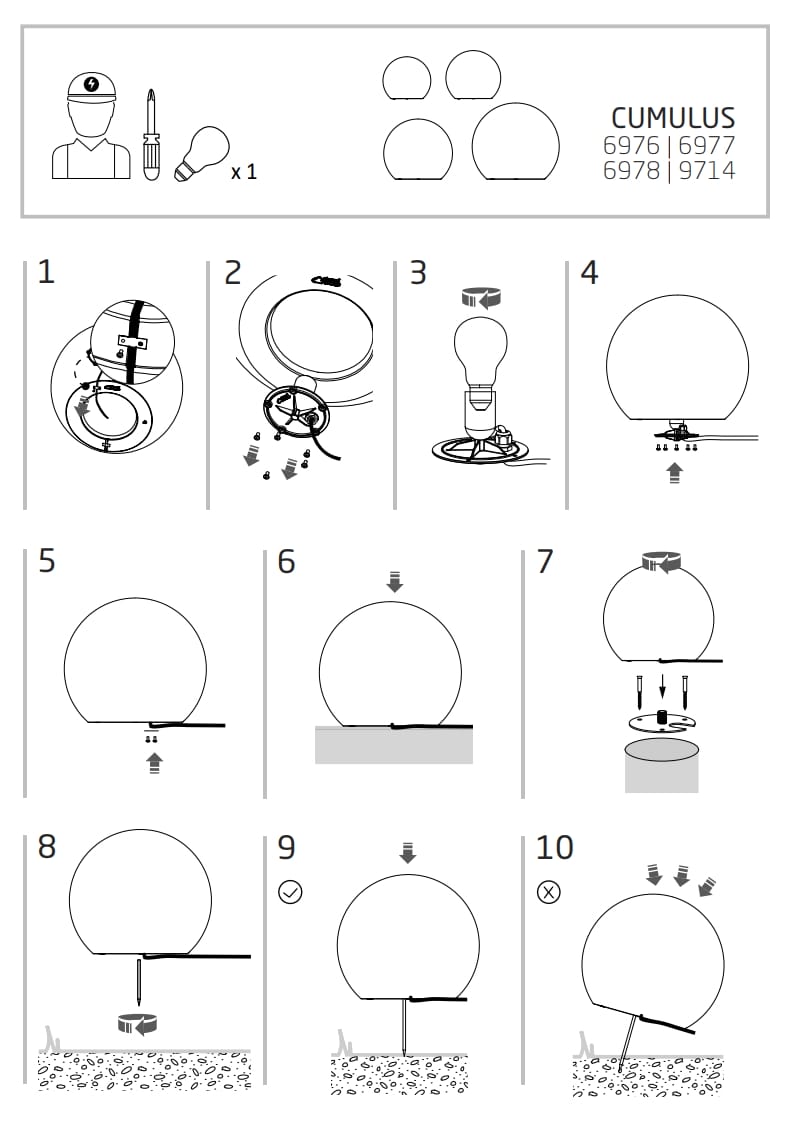 x 1

CUMULUS
6976 | 6977
6978 | 9714

1

2

3

4

5

6

7

8

9

10