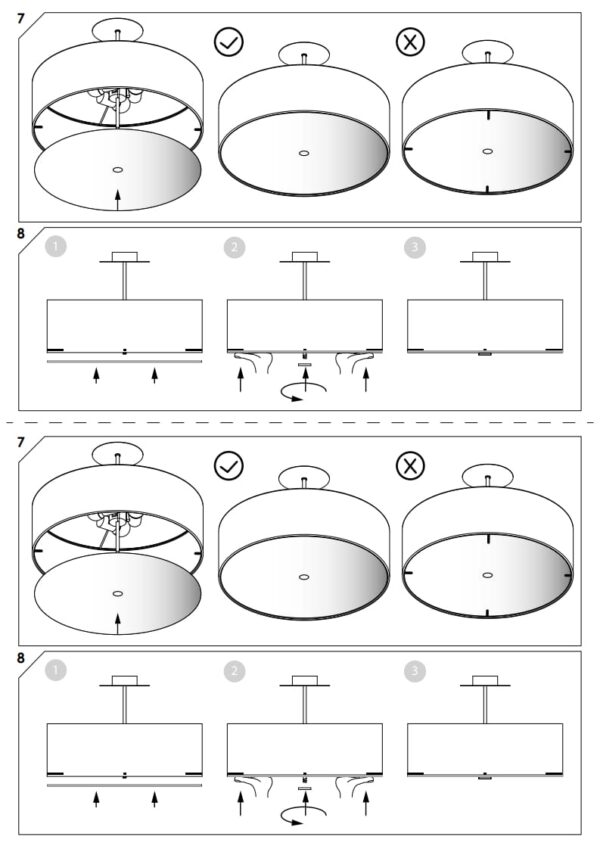 7

8

1

2

3

7

8

1

2

3